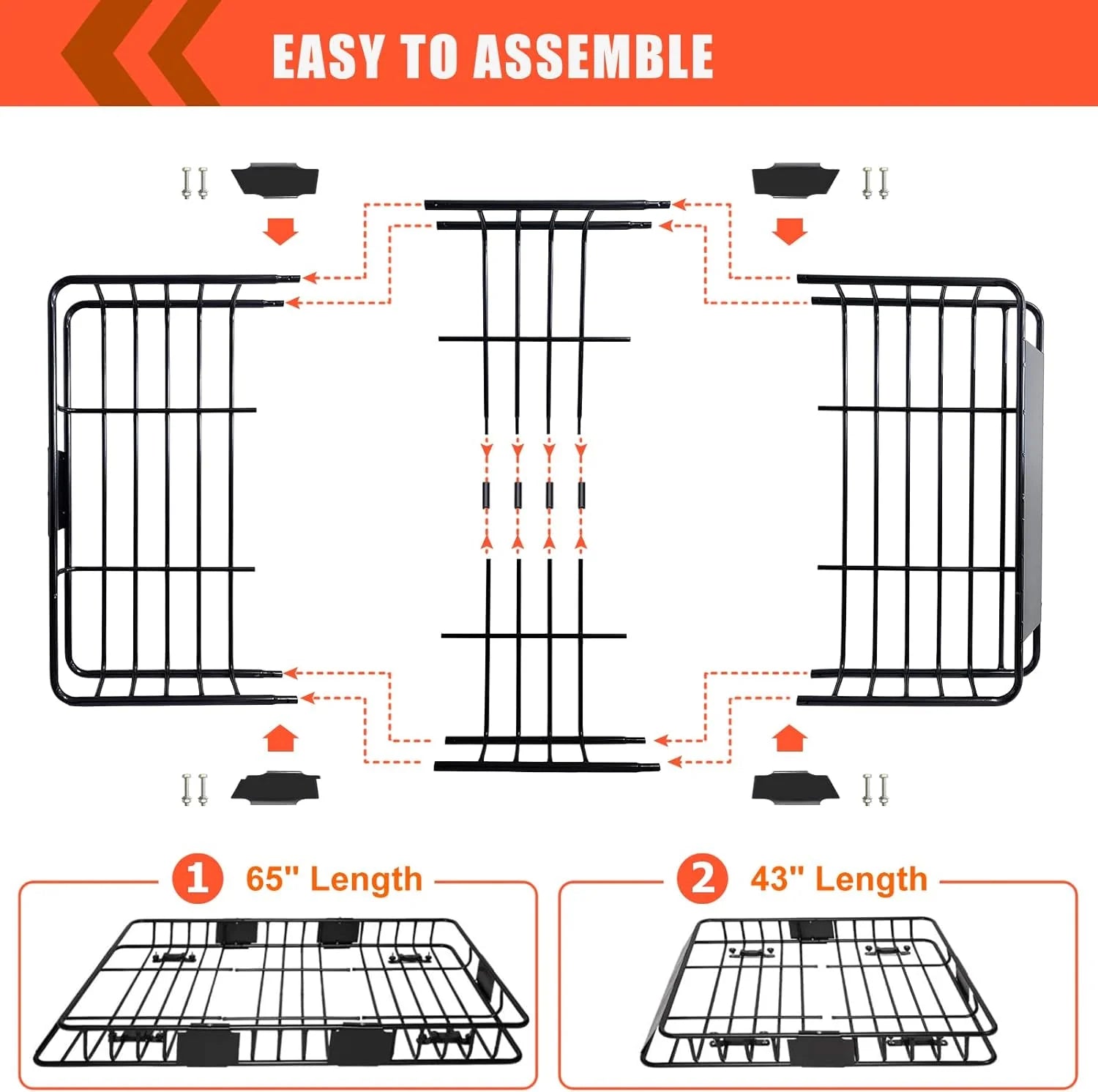 EASY TO ASSEMBLE

1 65" Length

2 43" Length